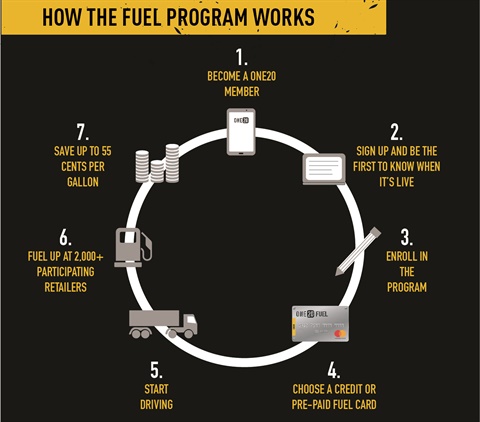 HOW THE FUEL PROGRAM WORKS

1.
BECOME A ONE20 MEMBER

ONE20

2.
SIGN UP AND BE THE FIRST TO KNOW WHEN IT'S LIVE

3.
ENROLL IN THE PROGRAM

ONE20 FUEL

4.
CHOOSE A CREDIT OR PRE-PAID FUEL CARD

5.
START DRIVING

6.
FUEL UP AT 2,000+ PARTICIPATING RETAILERS

7.
SAVE UP TO 55 CENTS PER GALLON